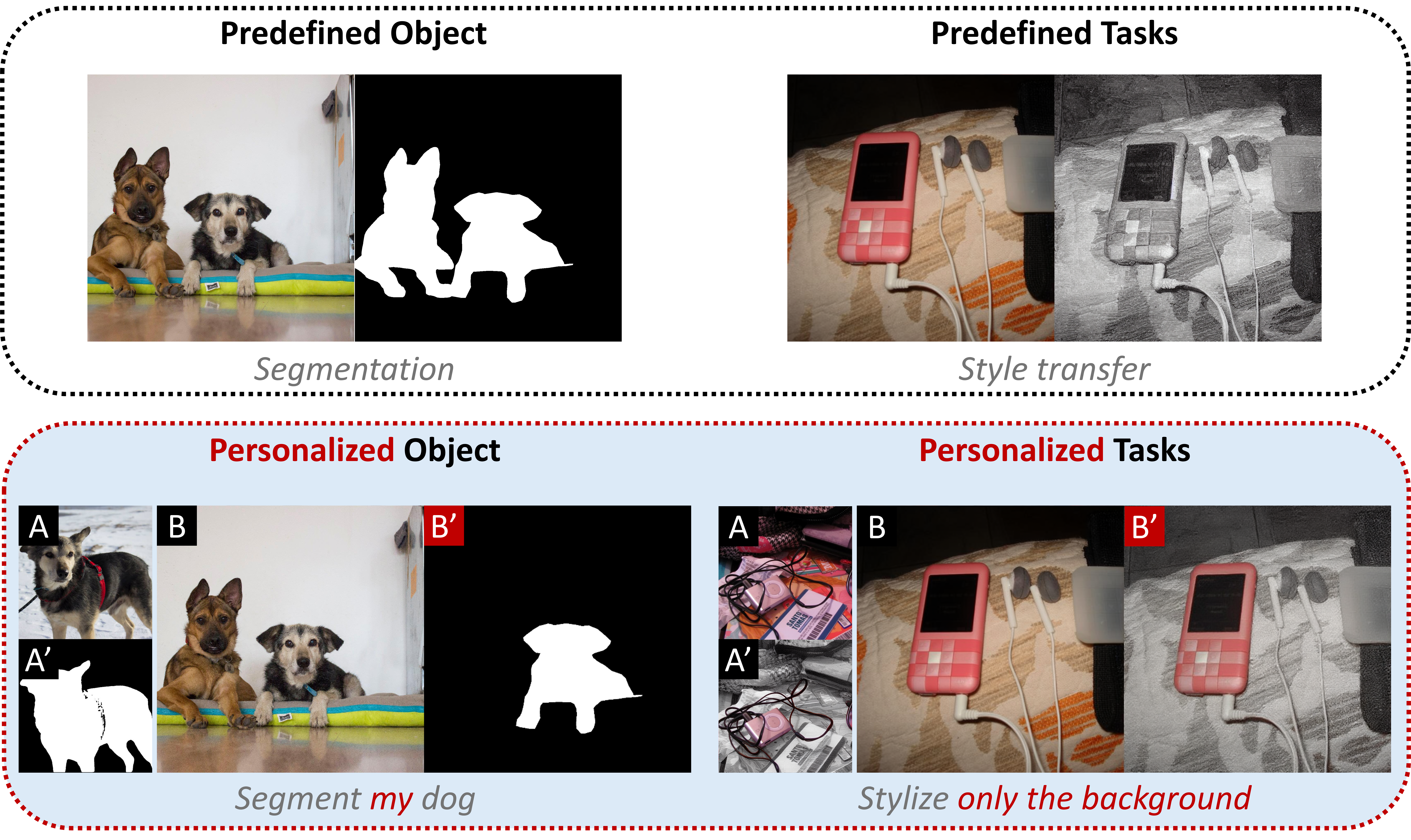 Predefined Object

Segmentation

Predefined Tasks

Style transfer

Personalized Object

A

A’

B

B’

Segment my dog

Personalized Tasks

A

A’

B

B’

Stylize only the background